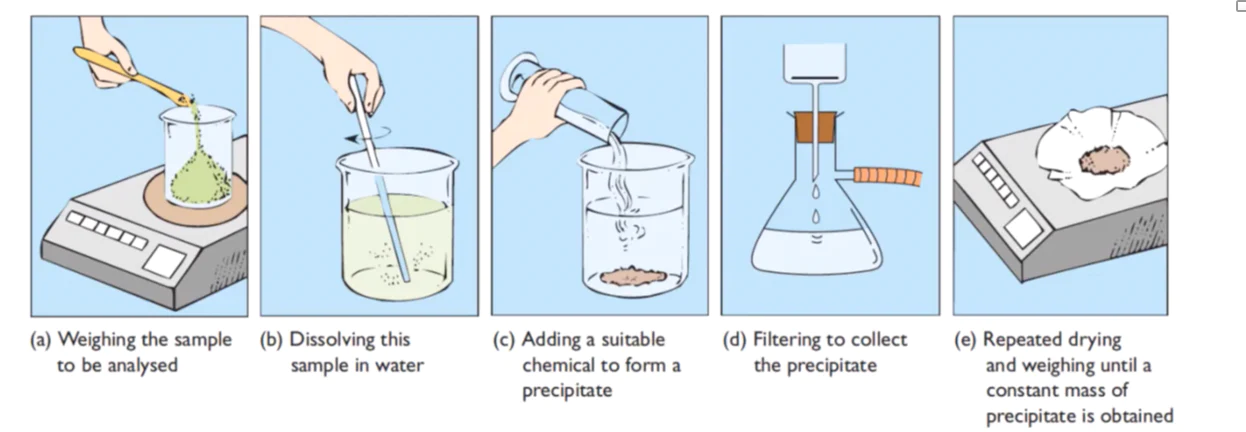 (a) Weighing the sample to be analysed

(b) Dissolving this sample in water

(c) Adding a suitable chemical to form a precipitate

(d) Filtering to collect the precipitate

(e) Repeated drying and weighing until a constant mass of precipitate is obtained